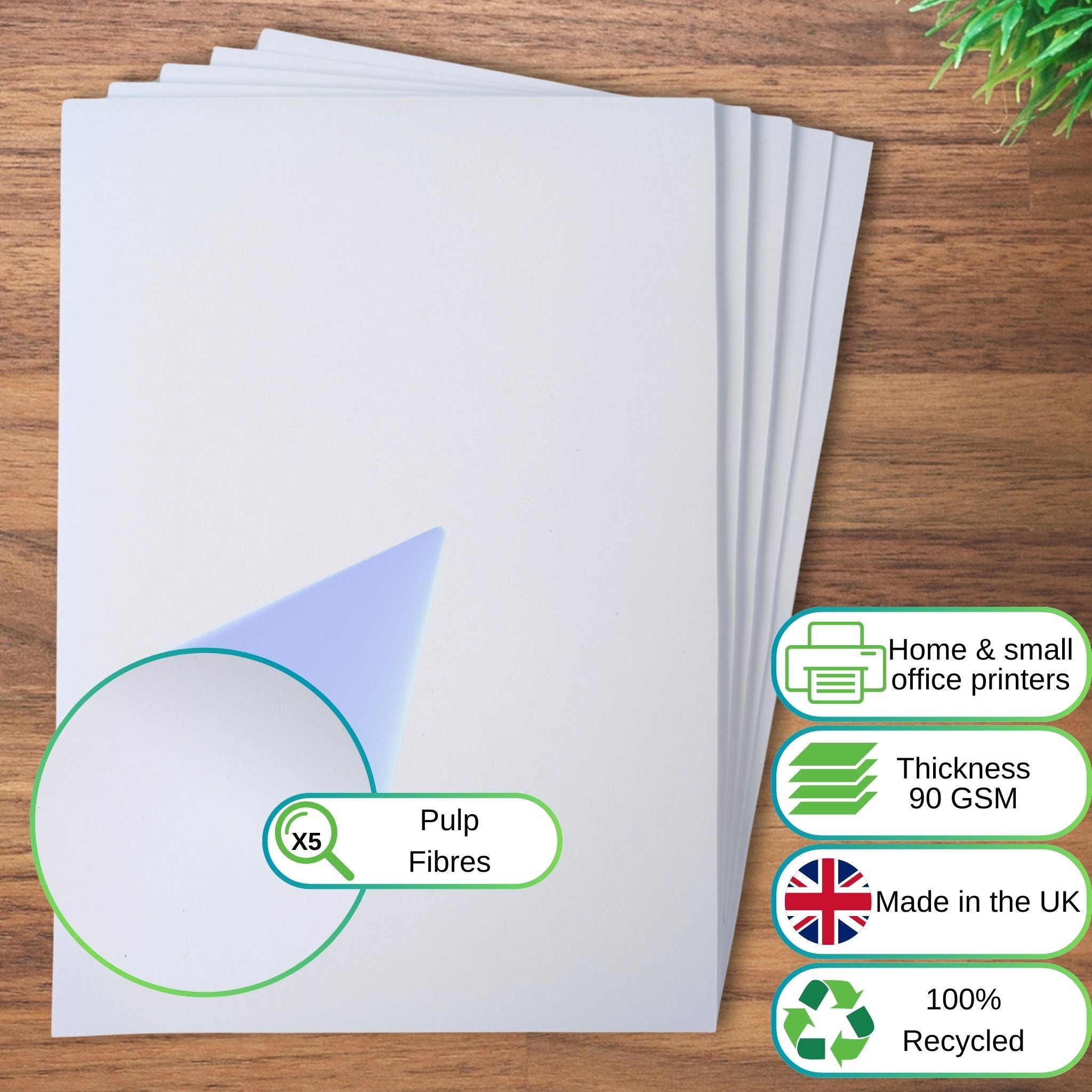 X5 Pulp Fibres

Home & small office printers

Thickness 90 GSM

Made in the UK

100% Recycled