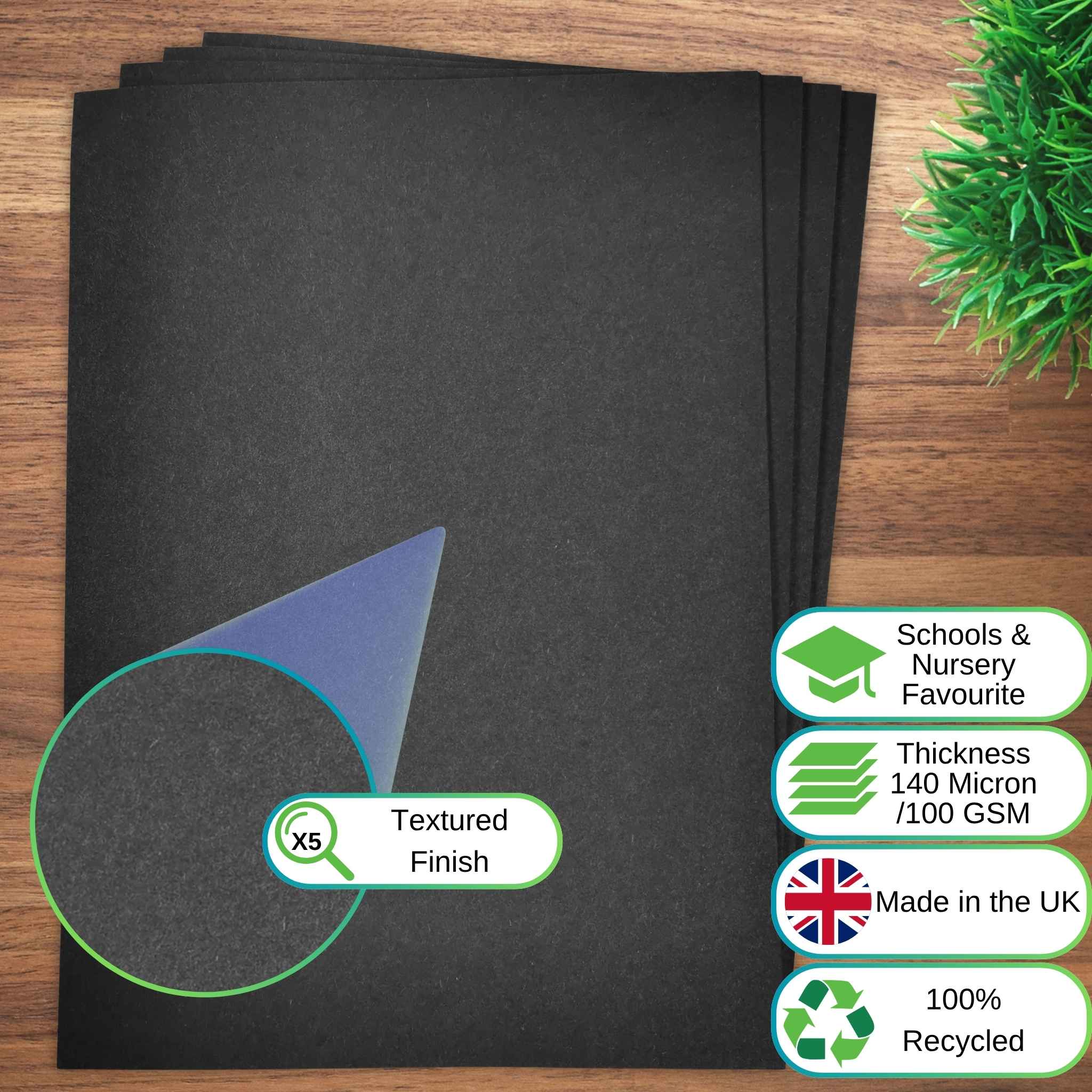 X5

Textured Finish

Schools & Nursery Favourite

Thickness 140 Micron /100 GSM

Made in the UK

100% Recycled