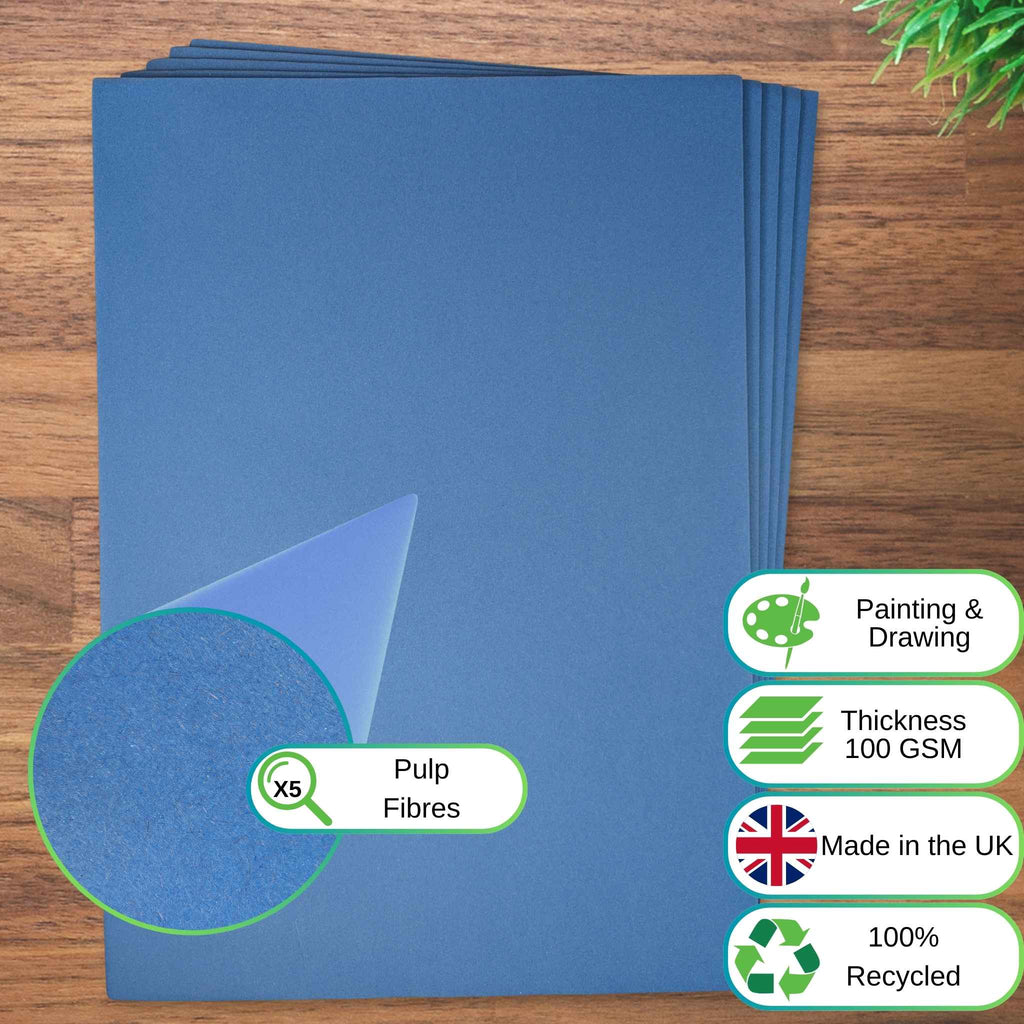 X5

Pulp Fibres

Painting & Drawing

Thickness 100 GSM

Made in the UK

100% Recycled