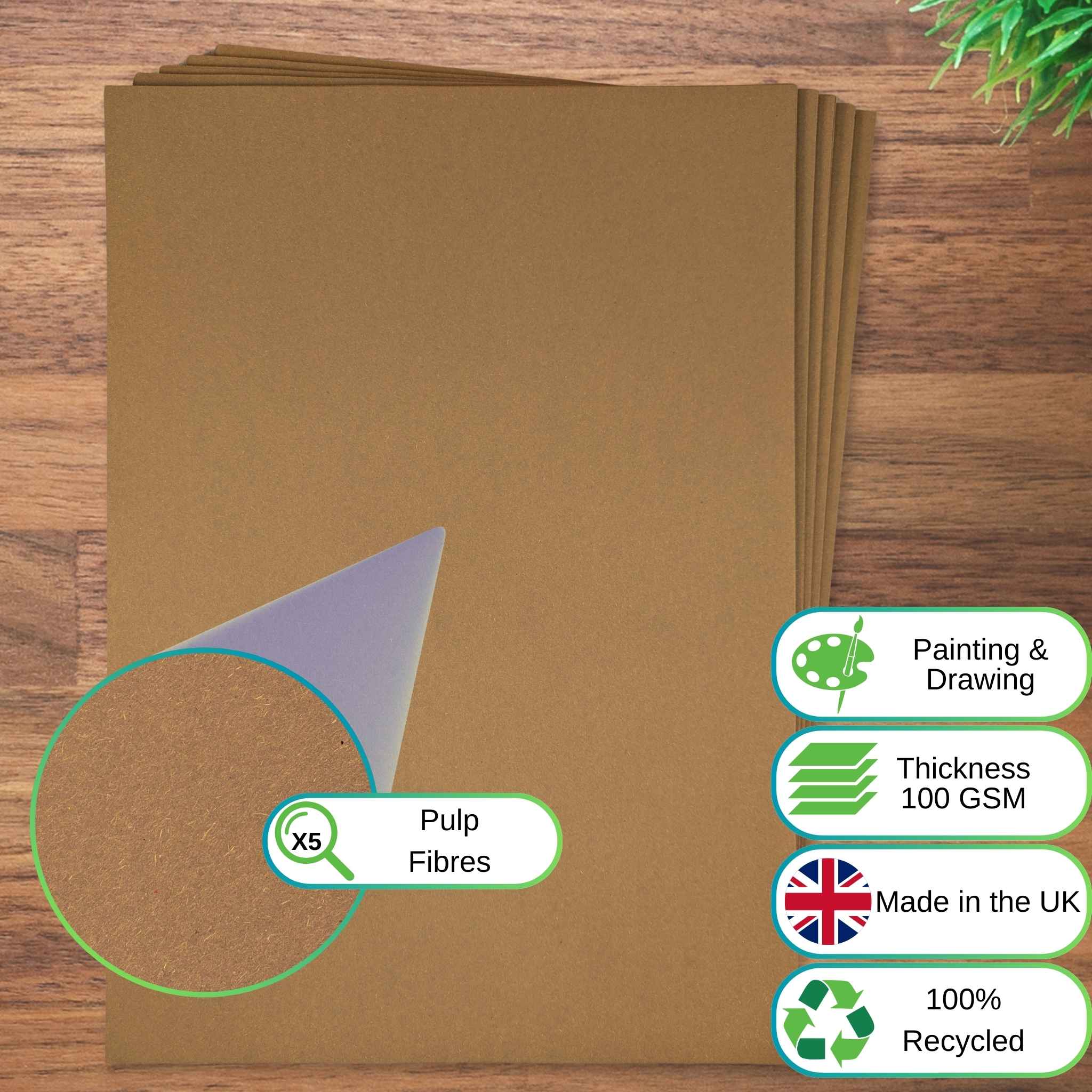 X5

Pulp
Fibres

Painting &
Drawing

Thickness
100 GSM

Made in the UK

100%
Recycled