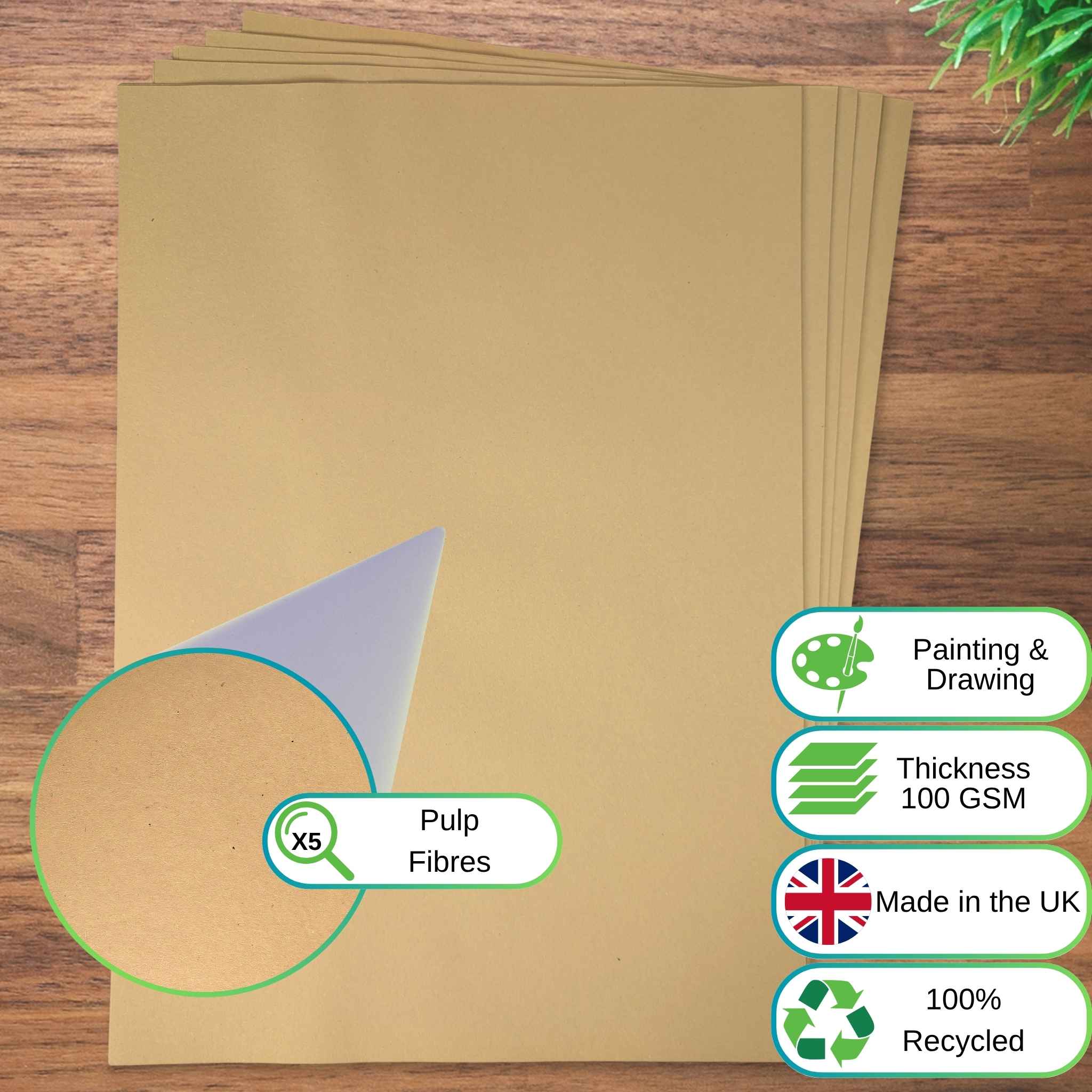 X5

Pulp Fibres

Painting & Drawing

Thickness 100 GSM

Made in the UK

100% Recycled