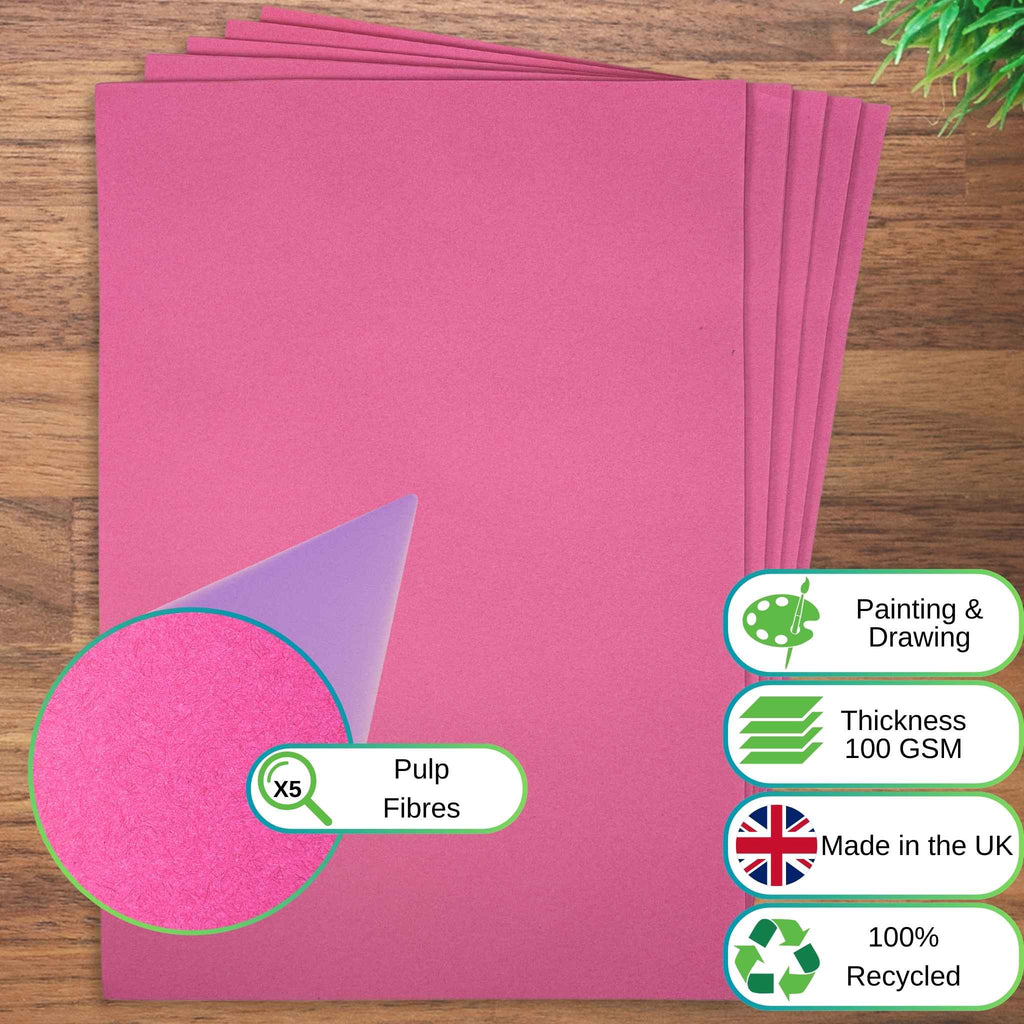 X5
Pulp Fibres

Painting & Drawing

Thickness 100 GSM

Made in the UK

100% Recycled