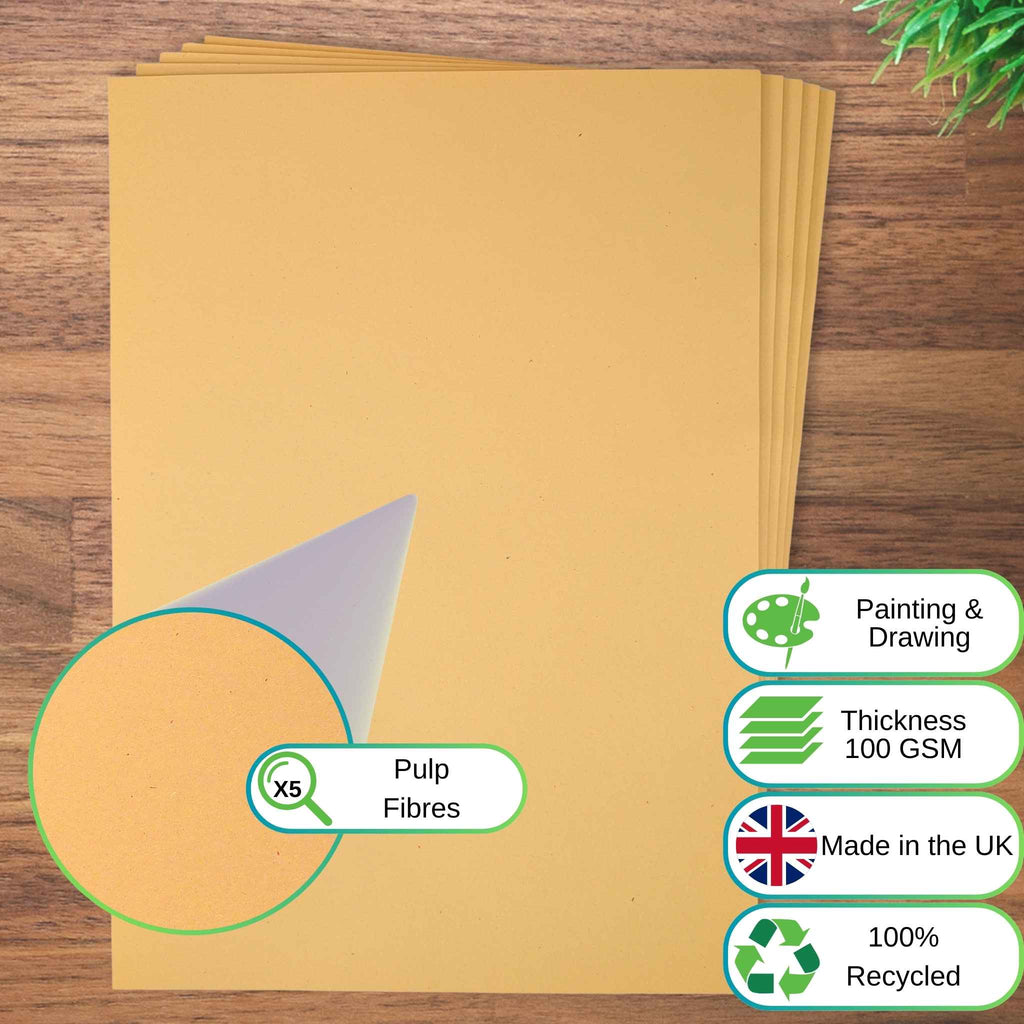 X5
Pulp Fibres

Painting & Drawing

Thickness 100 GSM

Made in the UK

100% Recycled