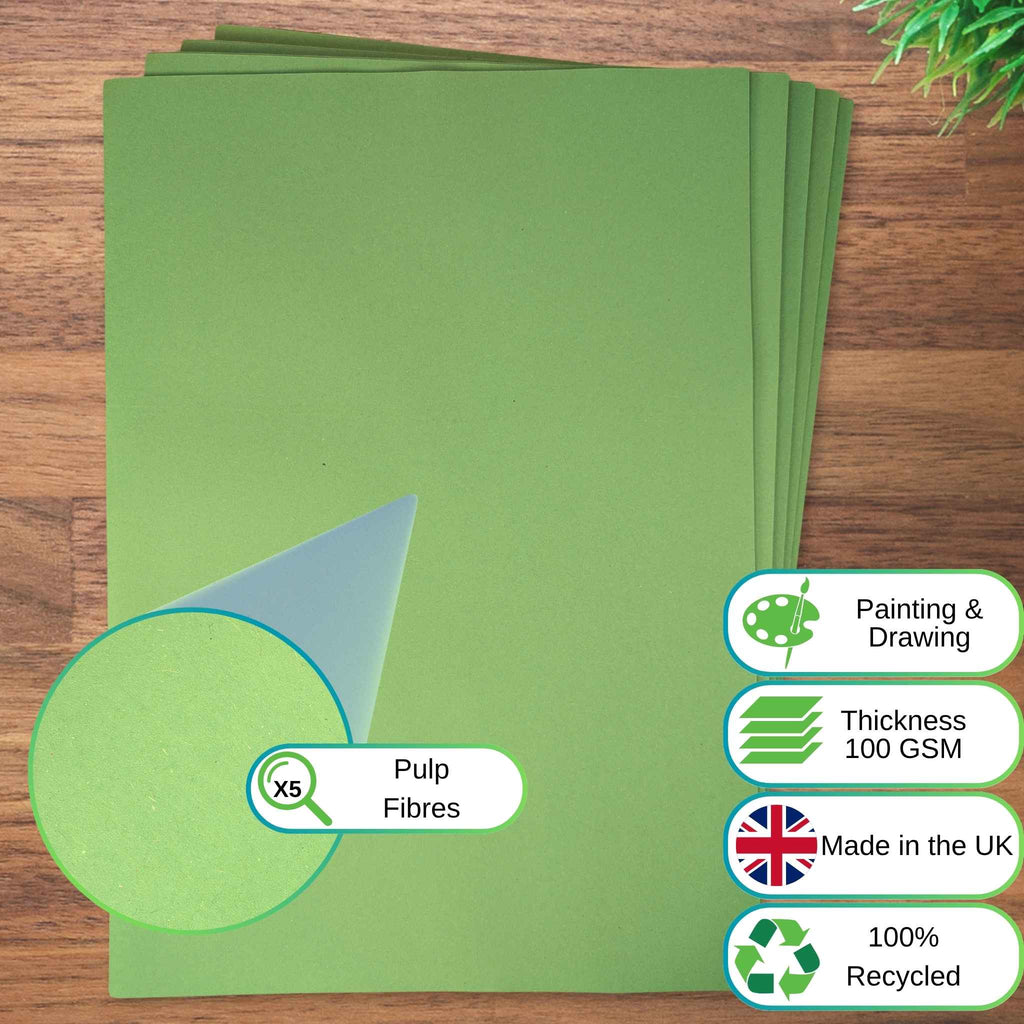 X5
Pulp
Fibres

Painting &
Drawing

Thickness
100 GSM

Made in the UK

100%
Recycled