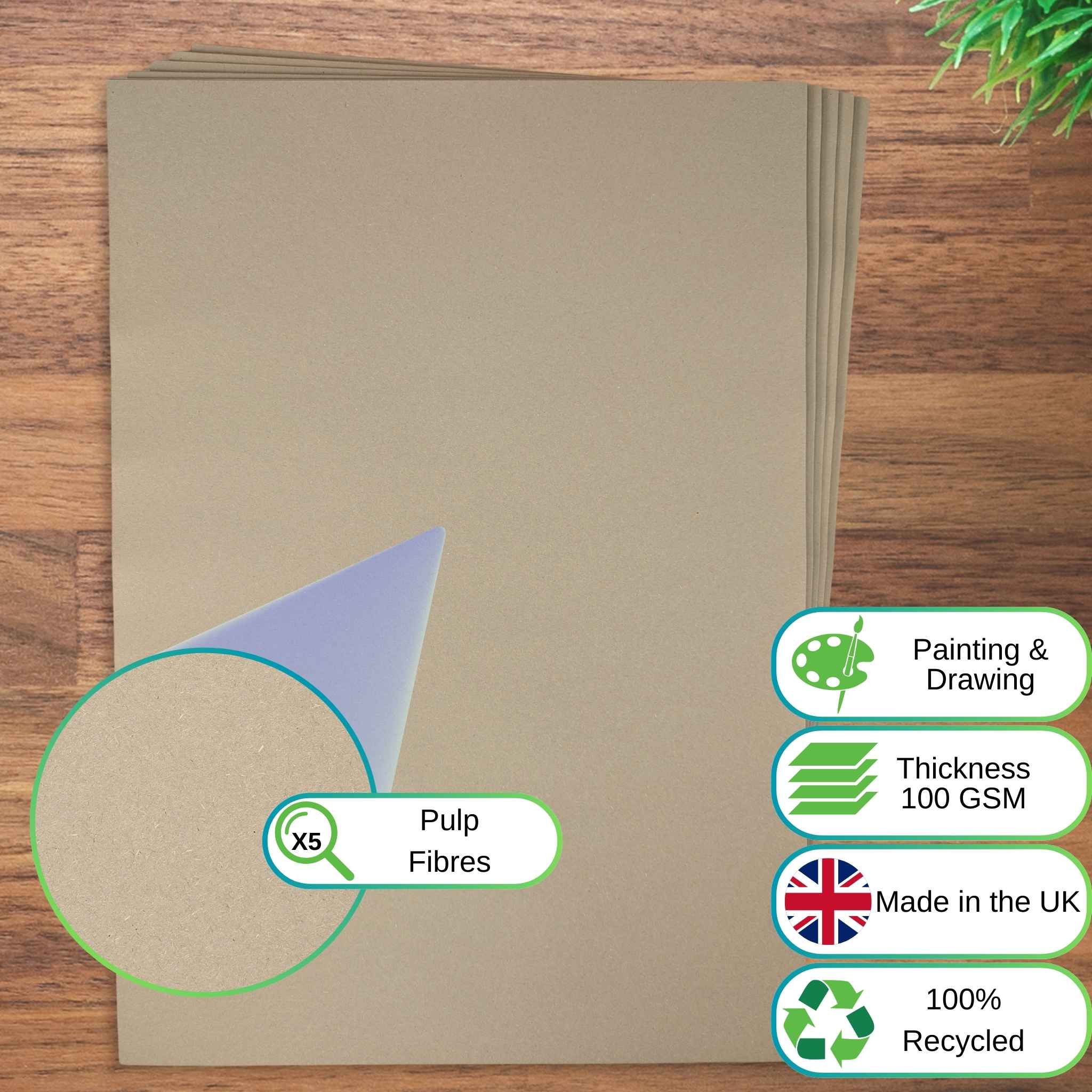 X5

Pulp Fibres

Painting & Drawing

Thickness 100 GSM

Made in the UK

100% Recycled