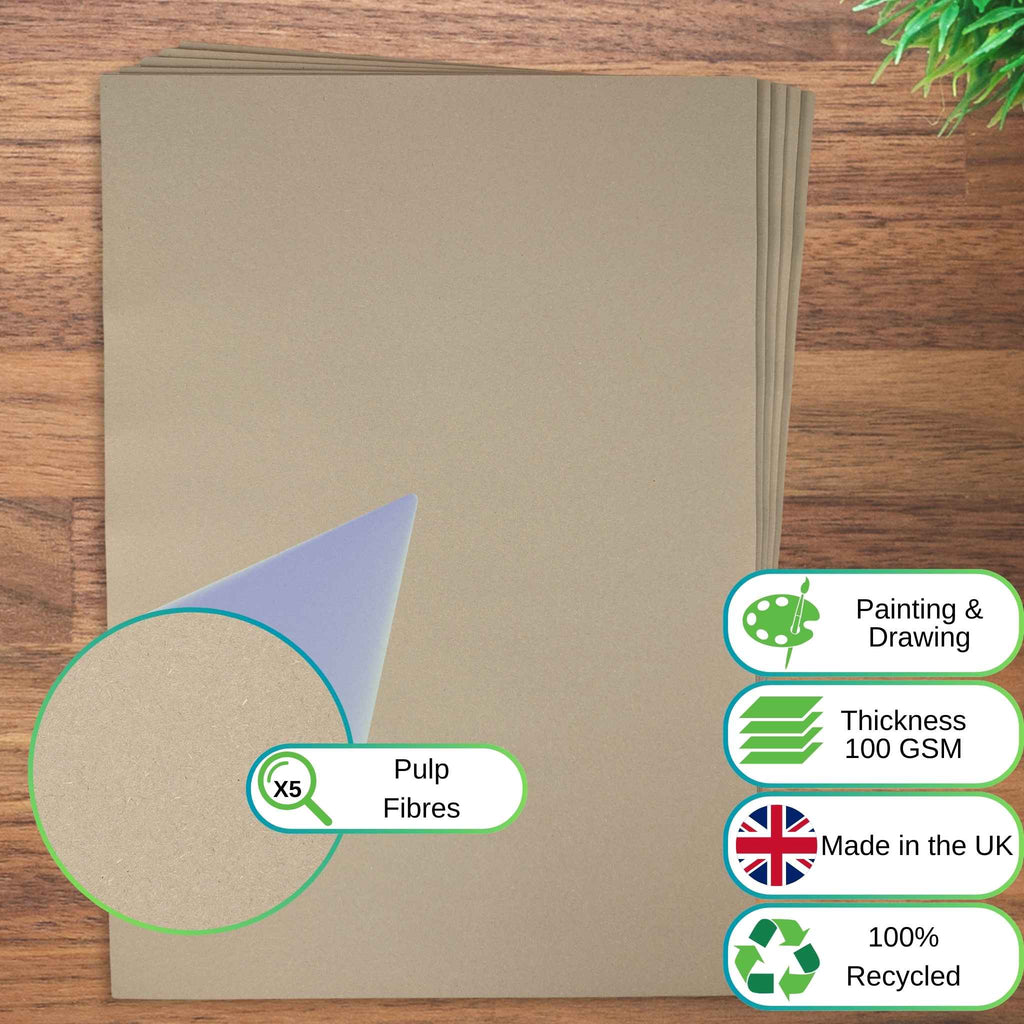 X5 Pulp Fibres

Painting & Drawing

Thickness 100 GSM

Made in the UK

100% Recycled