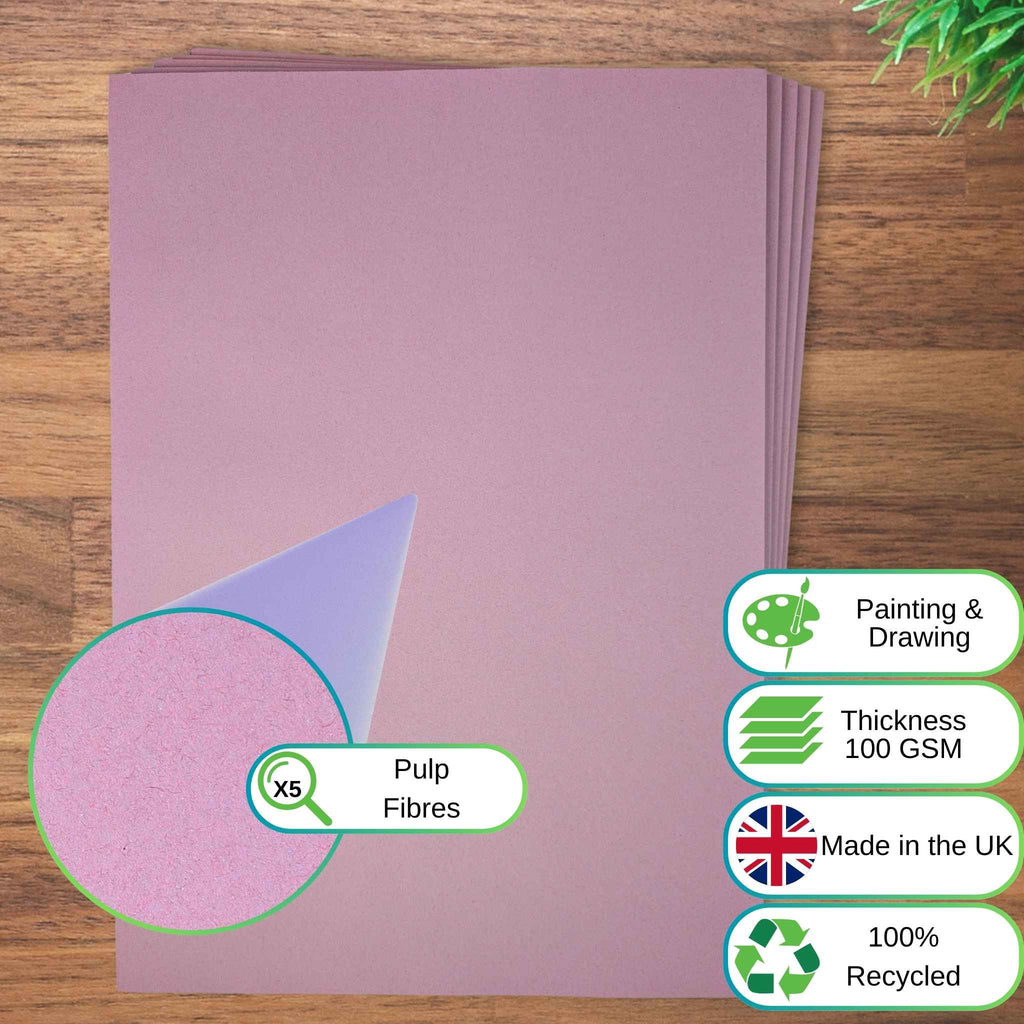 X5

Pulp Fibres

Painting & Drawing

Thickness 100 GSM

Made in the UK

100% Recycled