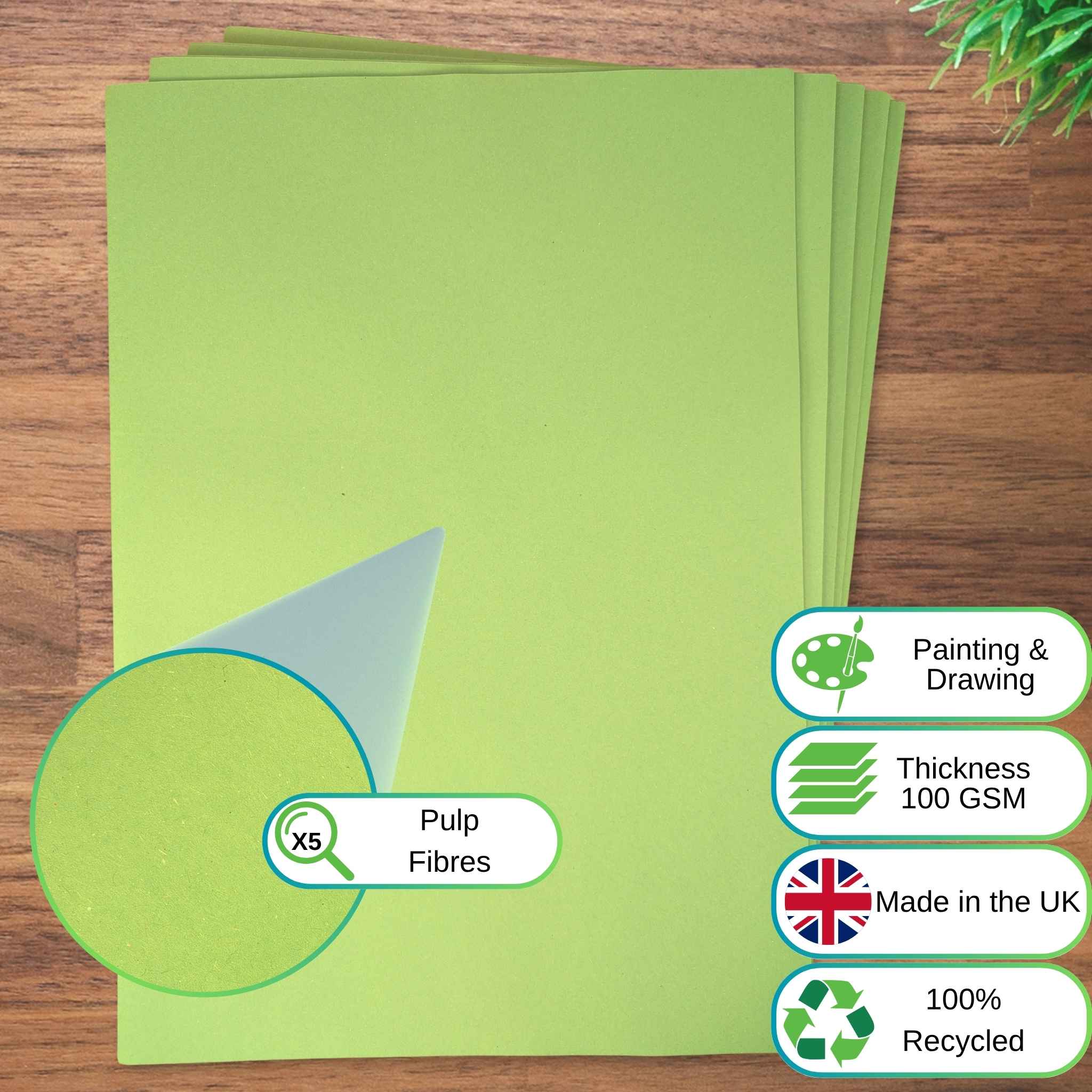 X5

Pulp Fibres

Painting & Drawing

Thickness 100 GSM

Made in the UK

100% Recycled