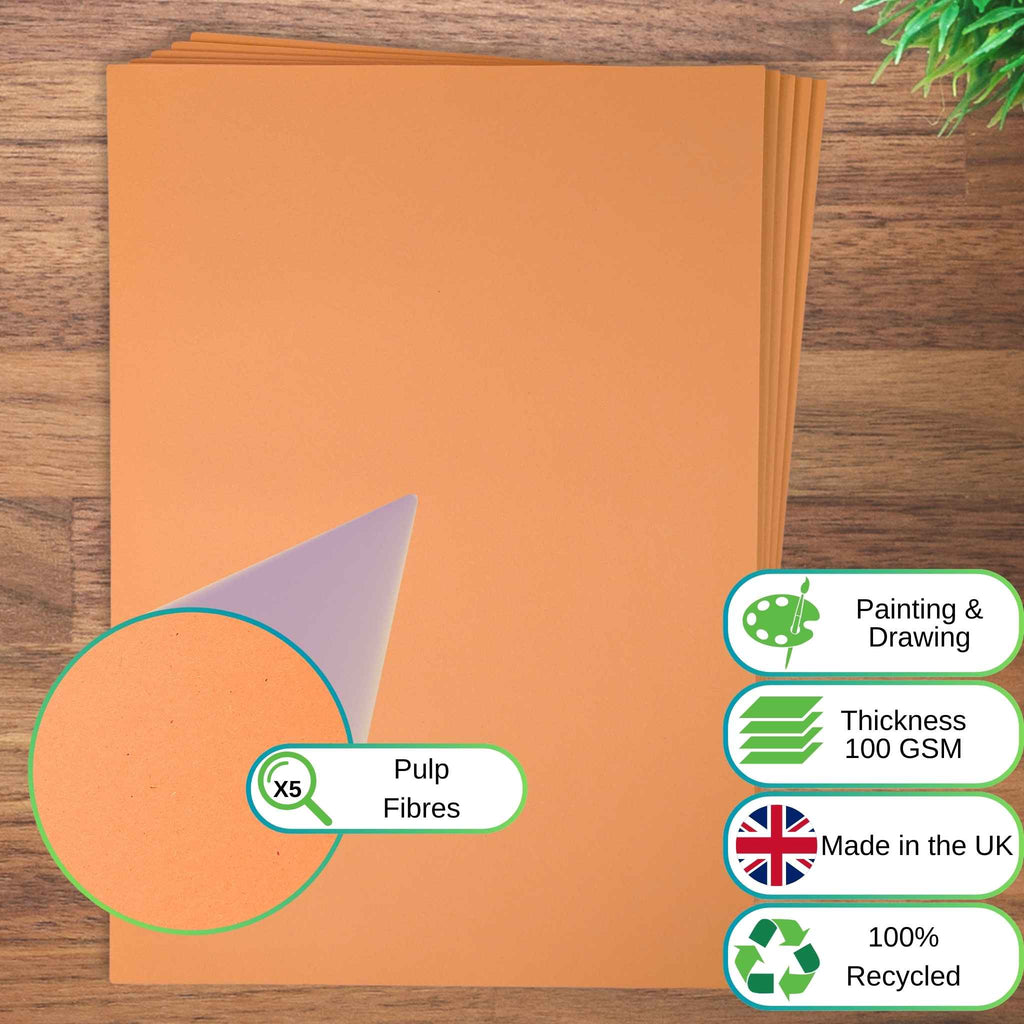 X5

Pulp Fibres

Painting & Drawing

Thickness 100 GSM

Made in the UK

100% Recycled