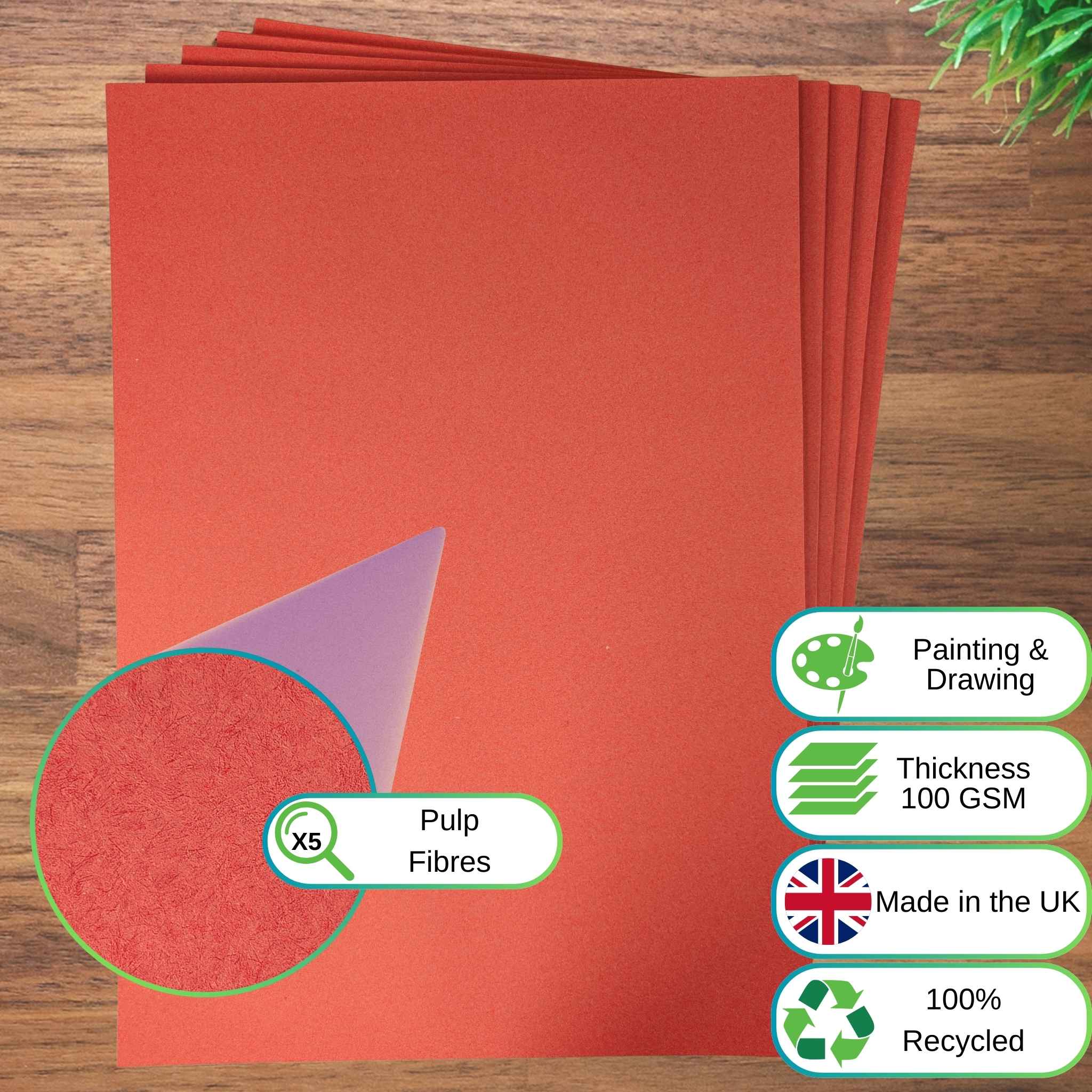 X5

Pulp
Fibres

Painting &
Drawing

Thickness
100 GSM

Made in the UK

100%
Recycled