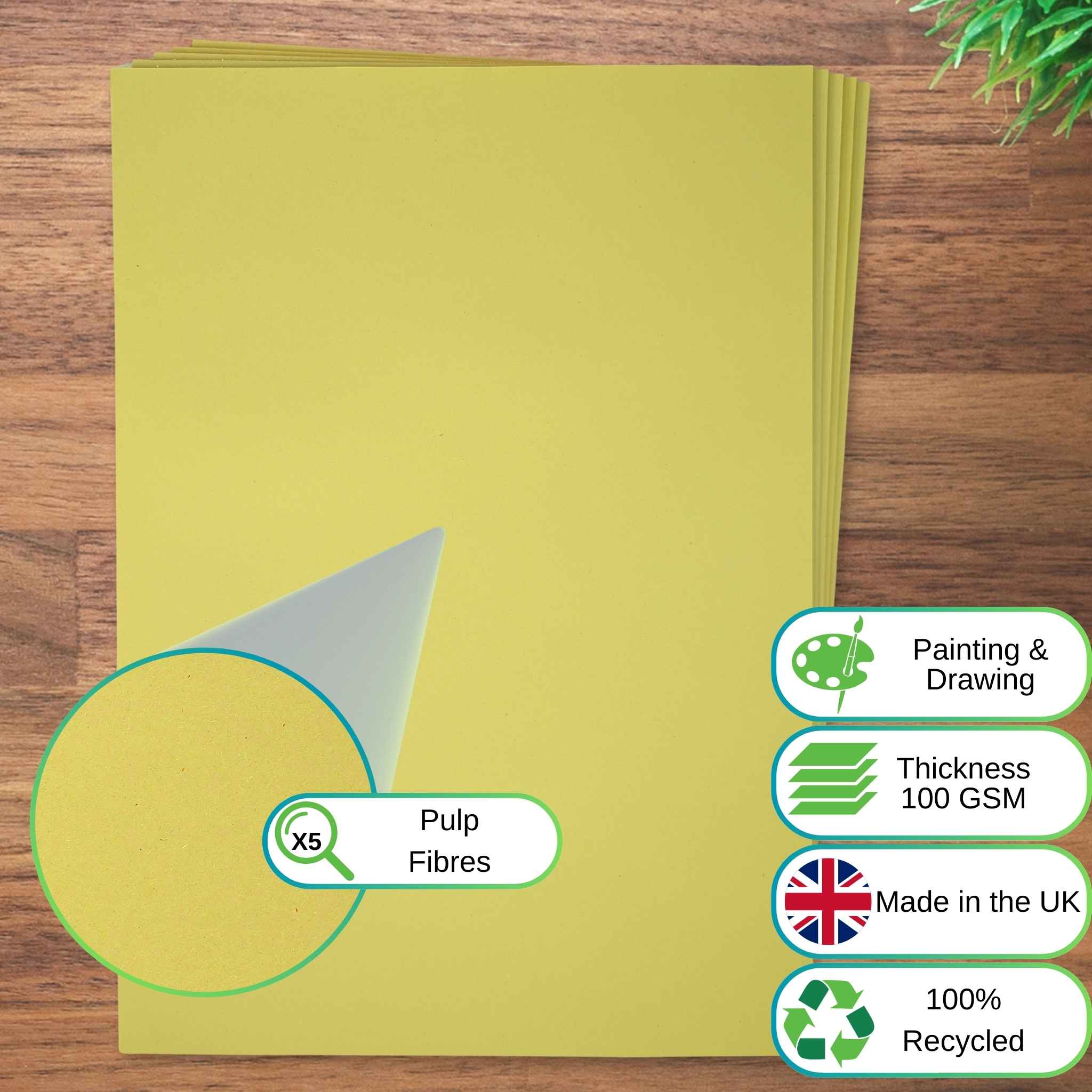 X5
Pulp
Fibres

Painting &
Drawing

Thickness
100 GSM

Made in the UK

100%
Recycled